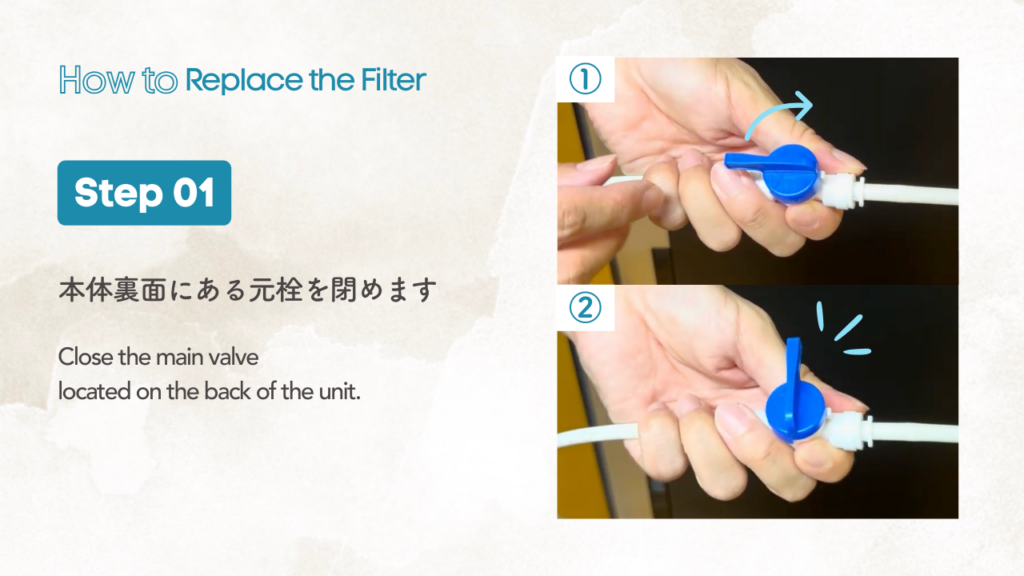 How to Replace the Filter

Step 01

本体裏面にある元栓を閉めます

Close the main valve
located on the back of the unit.

①

②